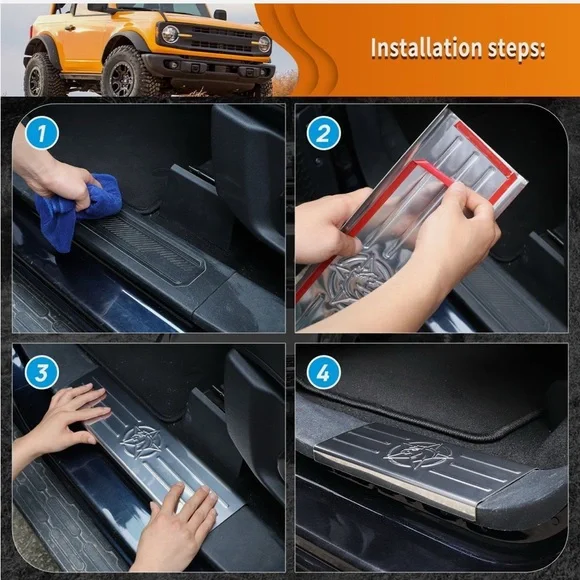 Installation steps:

1

2

3

4